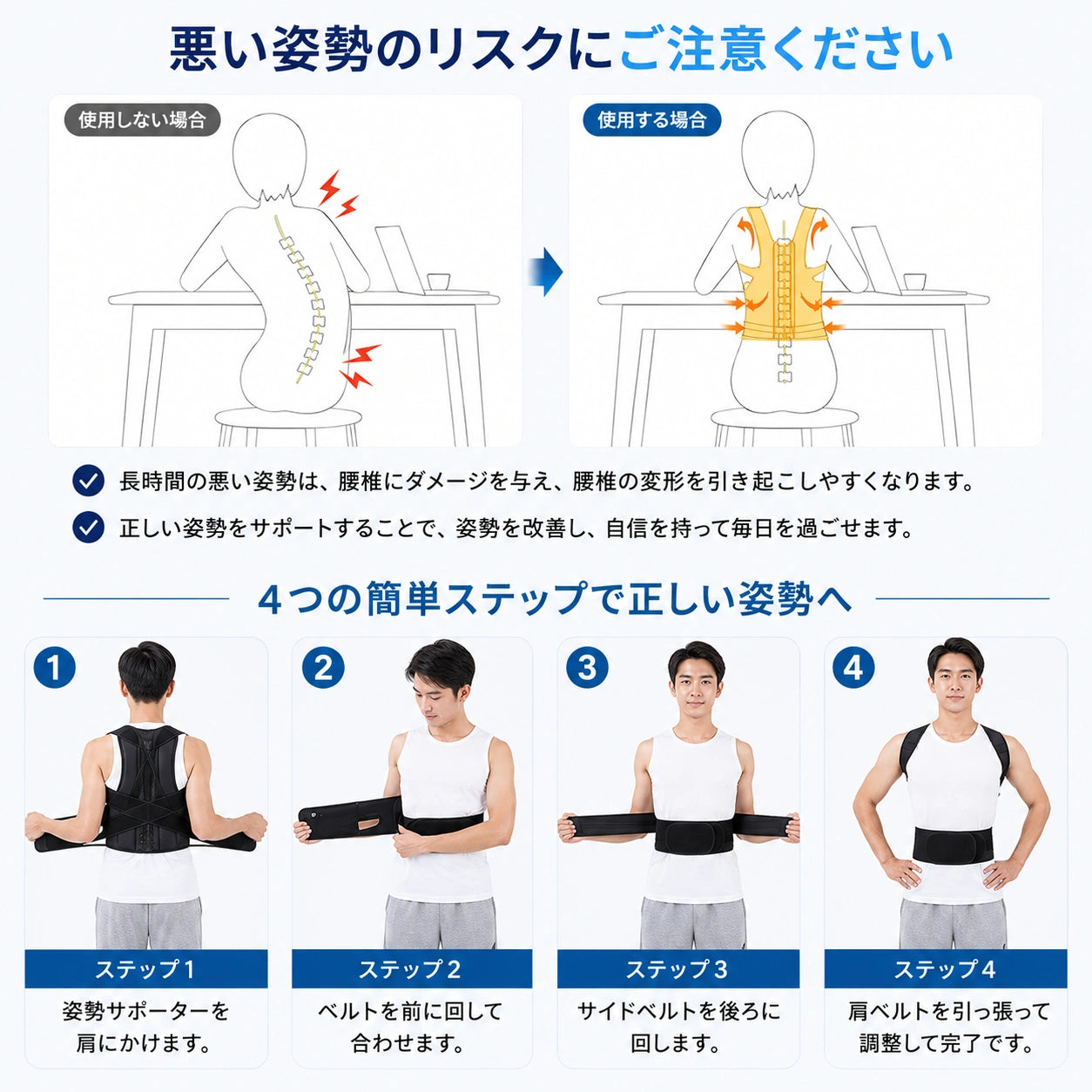 悪い姿勢のリスクにご注意ください

使用しない場合

使用する場合

長時間の悪い姿勢は、腰椎にダメージを与え、腰椎の変形を引き起こしやすくなります。

正しい姿勢をサポートすることで、姿勢を改善し、自信を持って毎日を過ごせます。

4つの簡単ステップで正しい姿勢へ

1
ステップ1
姿勢サポーターを肩にかけます。

2
ステップ2
ベルトを前に回して合わせます。

3
ステップ3
サイドベルトを後ろに回します。

4
ステップ4
肩ベルトを引っ張って調整して完了です。